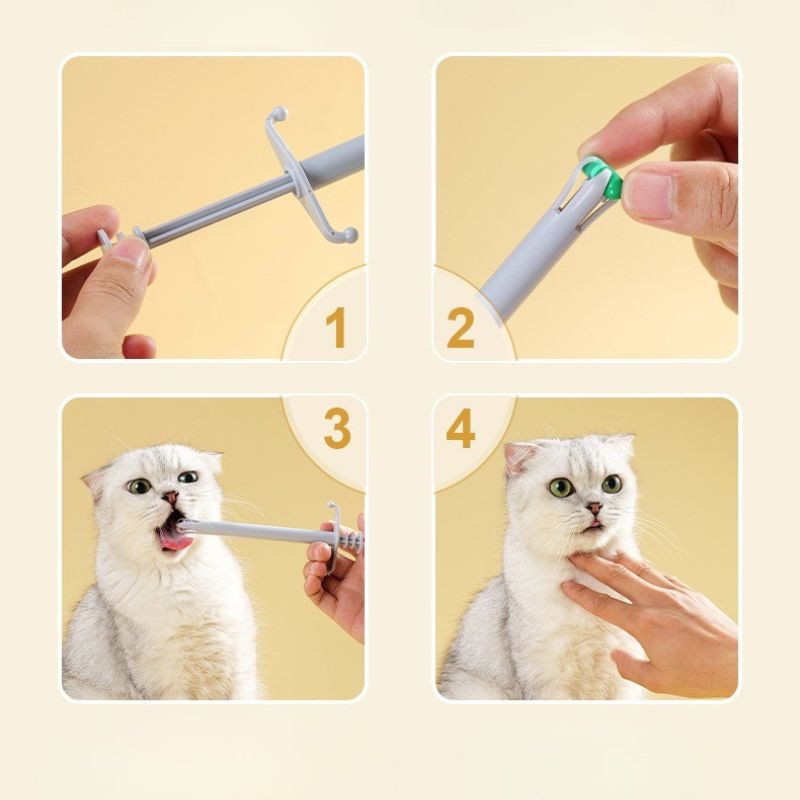 1

2

3

4